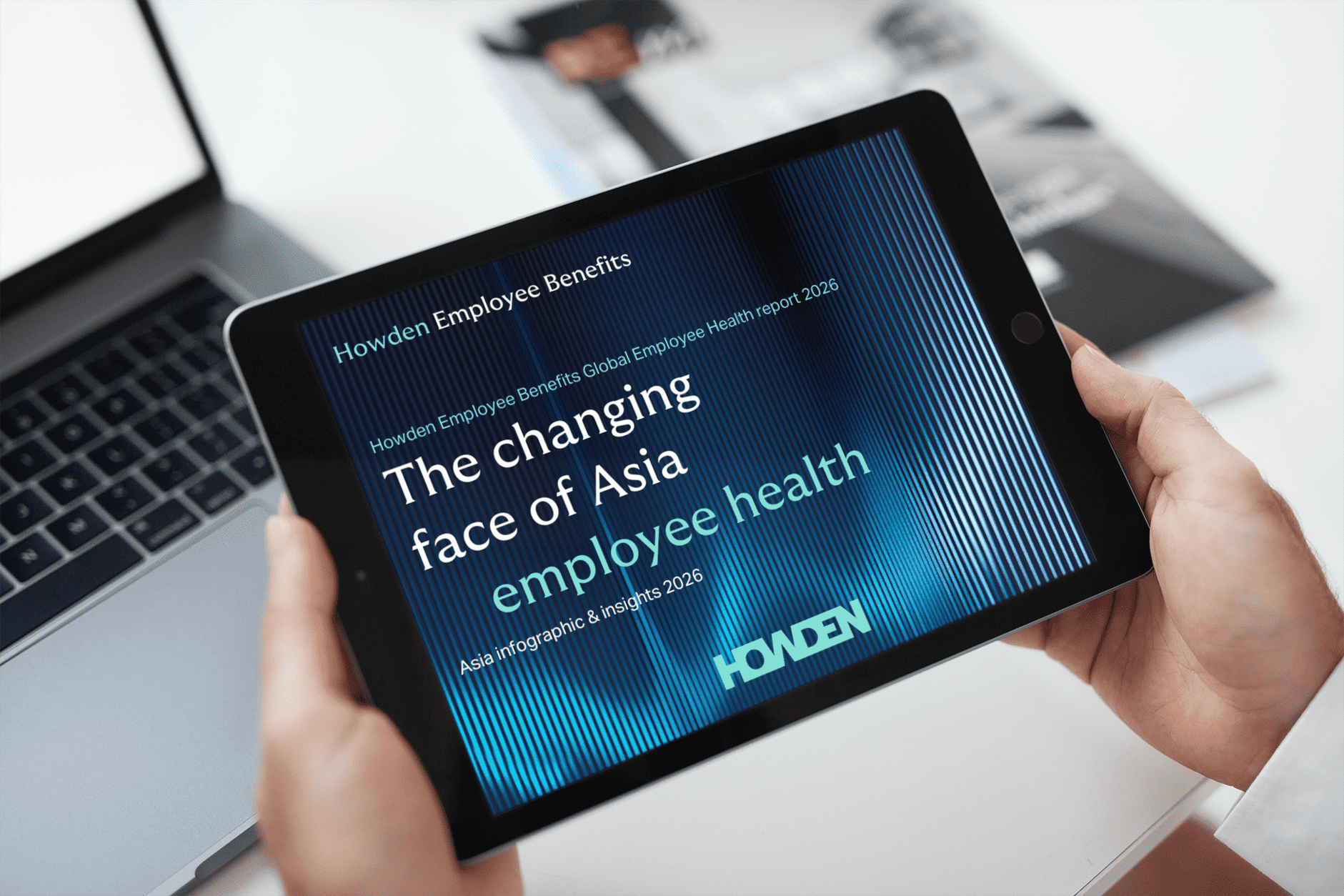 Howden Employee Benefits

Howden Employee Benefits Global Employee Health report 2026

The changing face of Asia employee health

Asia infographic & insights 2026

HOWDEN