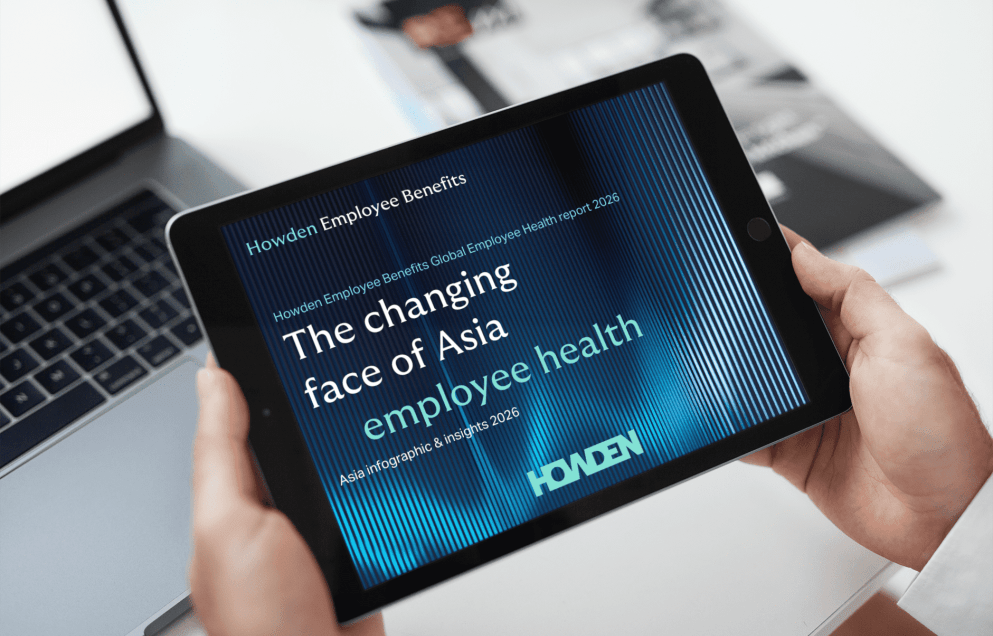 Howden Employee Benefits

Howden Employee Benefits Global Employee Health report 2026

The changing face of Asia employee health

Asia infographic & insights 2026

HOWDEN